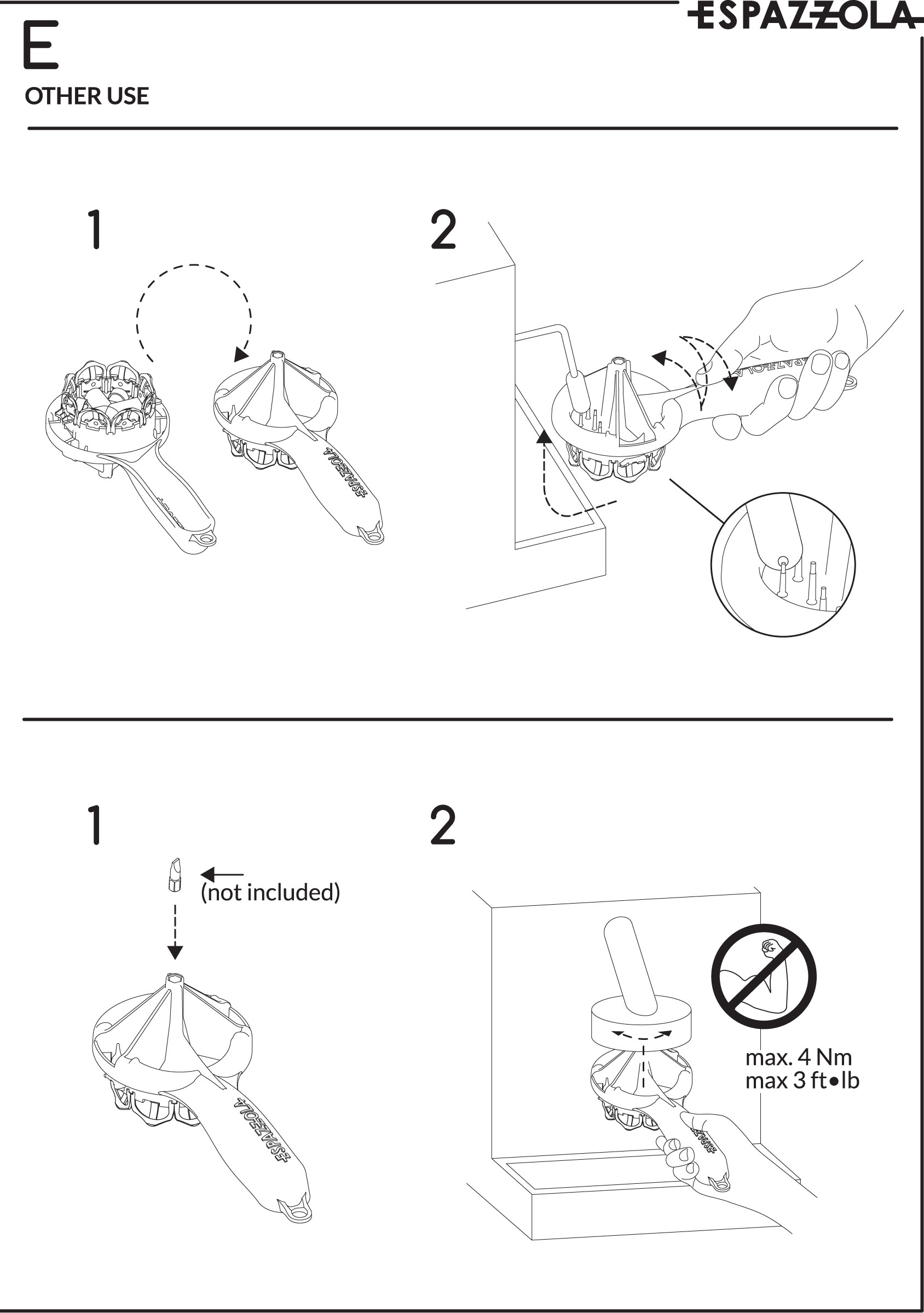 ESPAZZOLA

E

OTHER USE

1

ESPAZZOLA

2

ESPAZZOLA

1

(not included)

ESPAZZOLA

2

max. 4 Nm
max 3 ft•lb

ESPAZZOLA